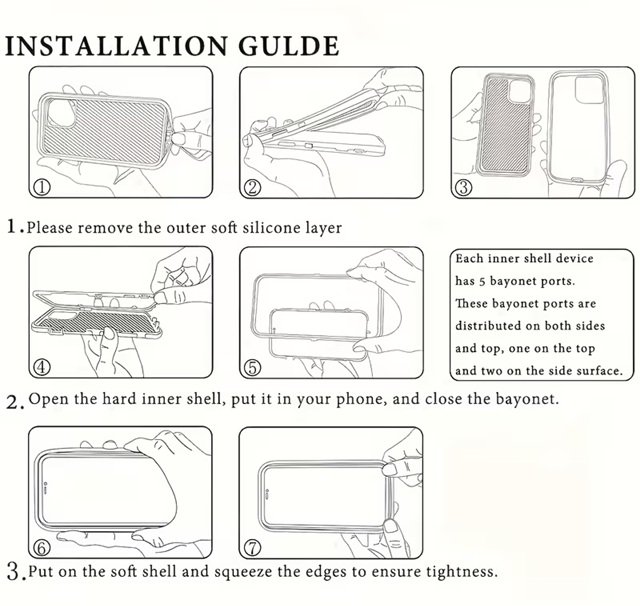 INSTALLATION GULDE

①

②

③

1. Please remove the outer soft silicone layer

④

⑤

Each inner shell device has 5 bayonet ports. These bayonet ports are distributed on both sides and top, one on the top and two on the side surface.

2. Open the hard inner shell, put it in your phone, and close the bayonet.

⑥

⑦

3. Put on the soft shell and squeeze the edges to ensure tightness.